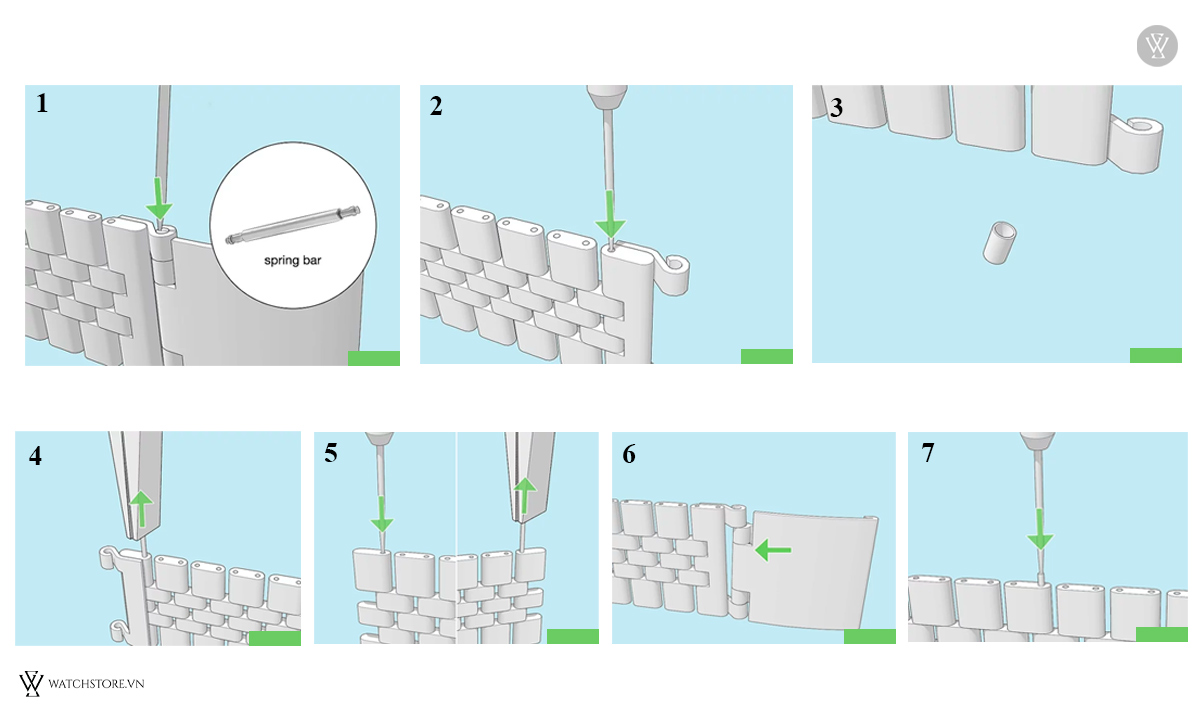 1

spring bar

2

3

4

5

6

7

WATCHSTORE.VN