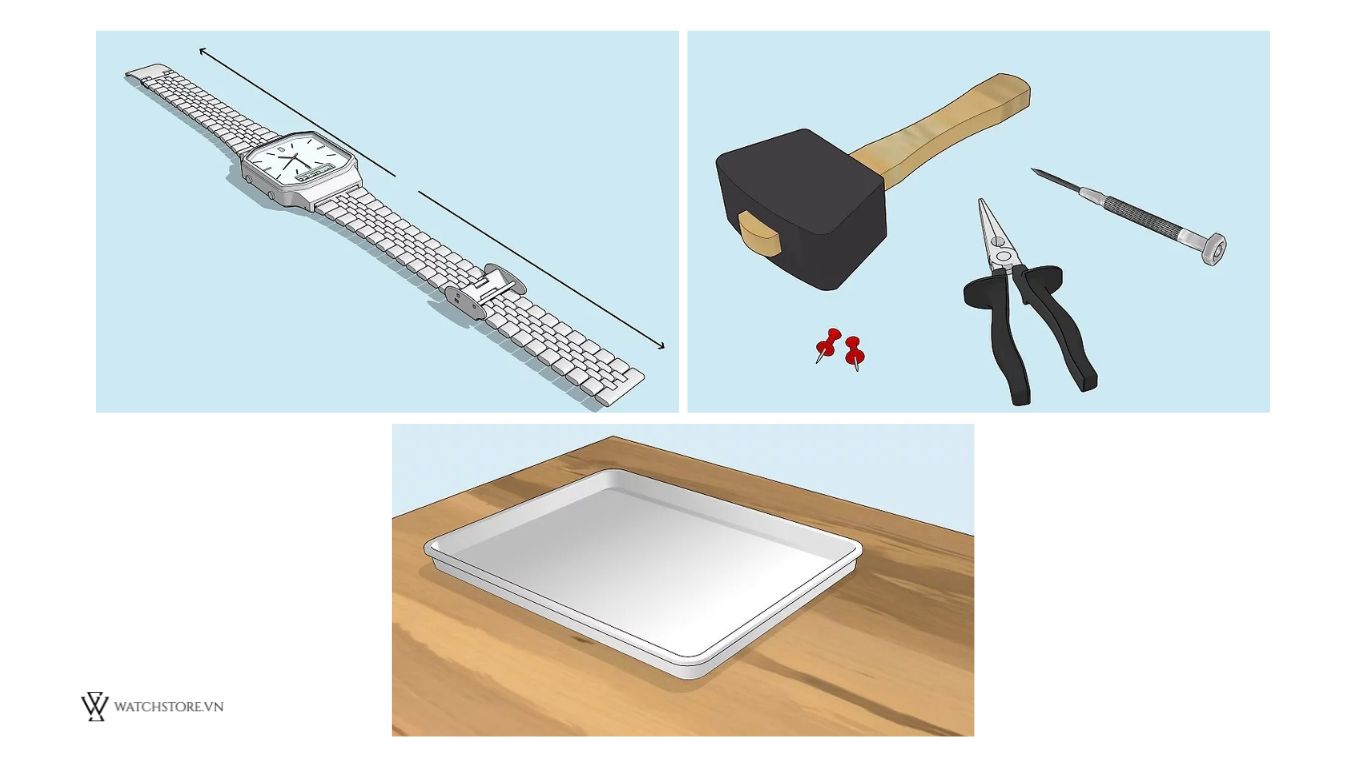 WATCHSTORE.VN